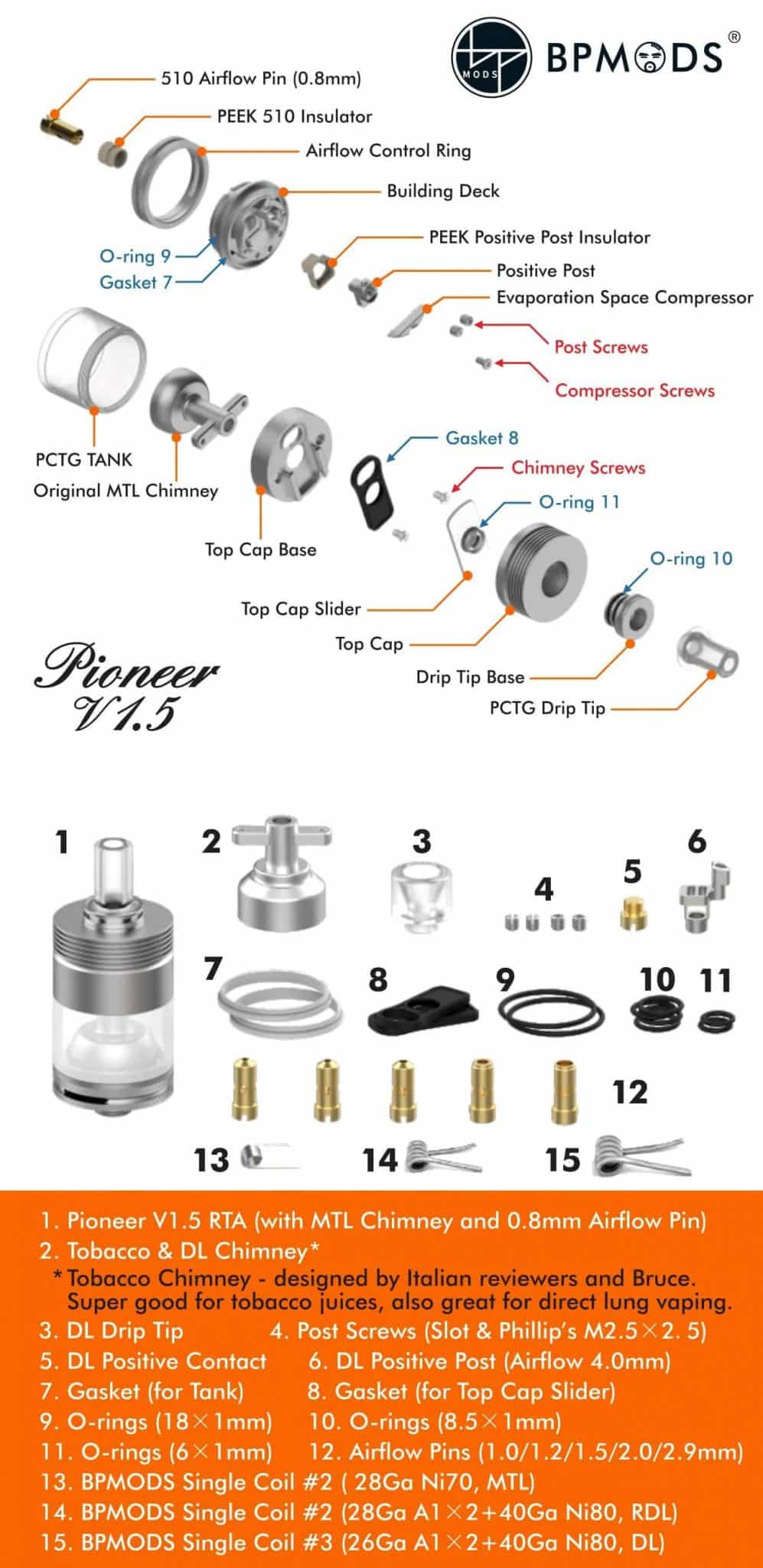 MODS BPMODS®

510 Airflow Pin (0.8mm)
PEEK 510 Insulator
Airflow Control Ring
Building Deck
O-ring 9
Gasket 7
PEEK Positive Post Insulator
Positive Post
Evaporation Space Compressor
Post Screws
Compressor Screws
PCTG TANK
Original MTL Chimney
Top Cap Base
Gasket 8
Chimney Screws
O-ring 11
O-ring 10
Top Cap Slider
Top Cap
Drip Tip Base
PCTG Drip Tip

Pioneer V1.5

1 2 3 4 5 6 7 8 9 10 11 12 13 14 15

1. Pioneer V1.5 RTA (with MTL Chimney and 0.8mm Airflow Pin)
2. Tobacco & DL Chimney*
* Tobacco Chimney - designed by Italian reviewers and Bruce. Super good for tobacco juices, also great for direct lung vaping.
3. DL Drip Tip
4. Post Screws (Slot & Phillip's M2.5×2. 5)
5. DL Positive Contact
6. DL Positive Post (Airflow 4.0mm)
7. Gasket (for Tank)
8. Gasket (for Top Cap Slider)
9. O-rings (18×1mm)
10. O-rings (8.5×1mm)
11. O-rings (6×1mm)
12. Airflow Pins (1.0/1.2/1.5/2.0/2.9mm)
13. BPMODS Single Coil #2 ( 28Ga Ni70, MTL)
14. BPMODS Single Coil #2 (28Ga A1×2+40Ga Ni80, RDL)
15. BPMODS Single Coil #3 (26Ga A1×2+40Ga Ni80, DL)